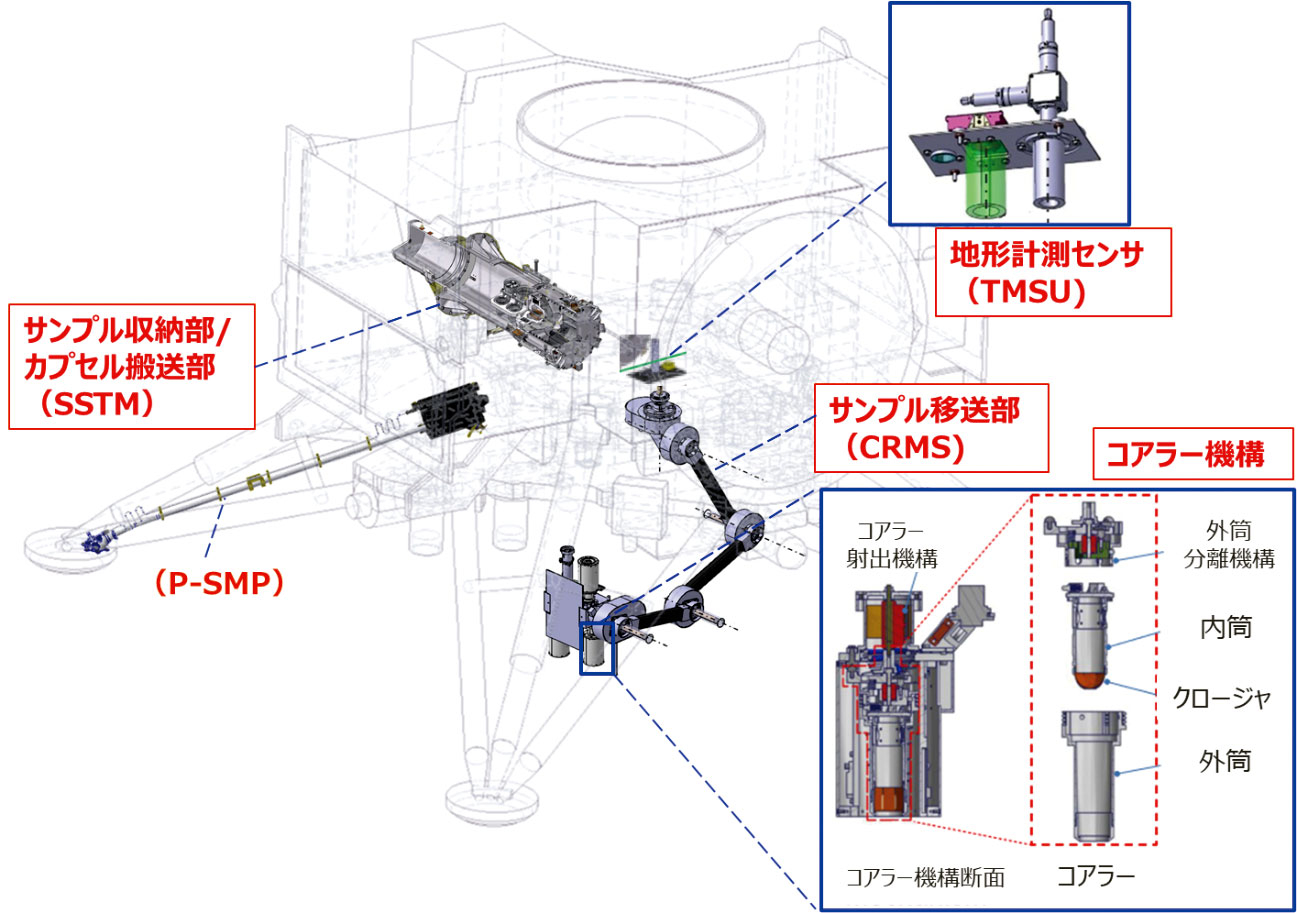 地形計測センサ
（TMSU）

サンプル収納部/
カプセル搬送部
（SSTM）

サンプル移送部
（CRMS）

コアラー機構

（P-SMP）

コアラー
射出機構

外筒
分離機構

内筒

クロージャ

外筒

コアラー機構断面

コアラー