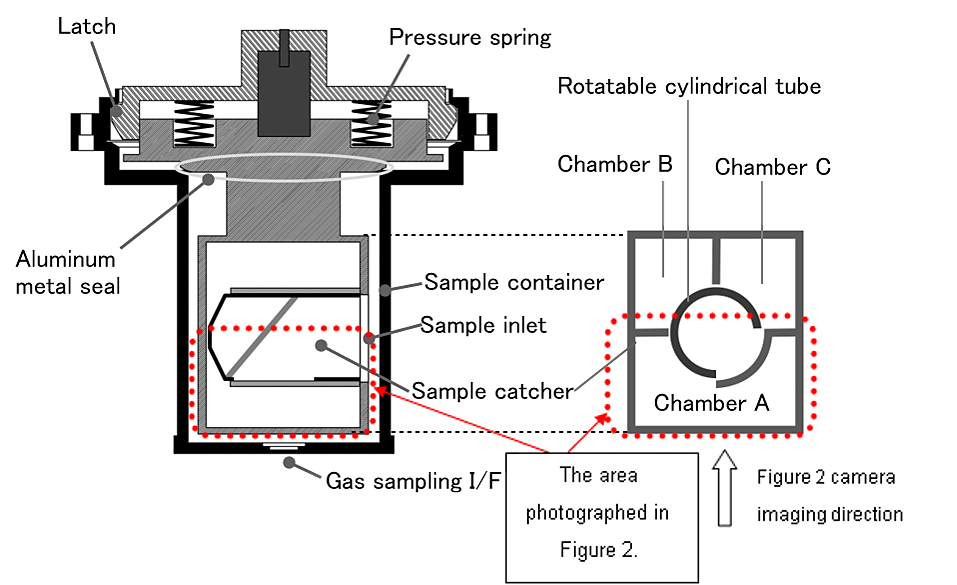 Latch

Pressure spring

Rotatable cylindrical tube

Chamber B

Chamber C

Aluminum metal seal

Sample container

Sample inlet

Sample catcher

Chamber A

Gas sampling I/F

The area photographed in Figure 2.

Figure 2 camera imaging direction